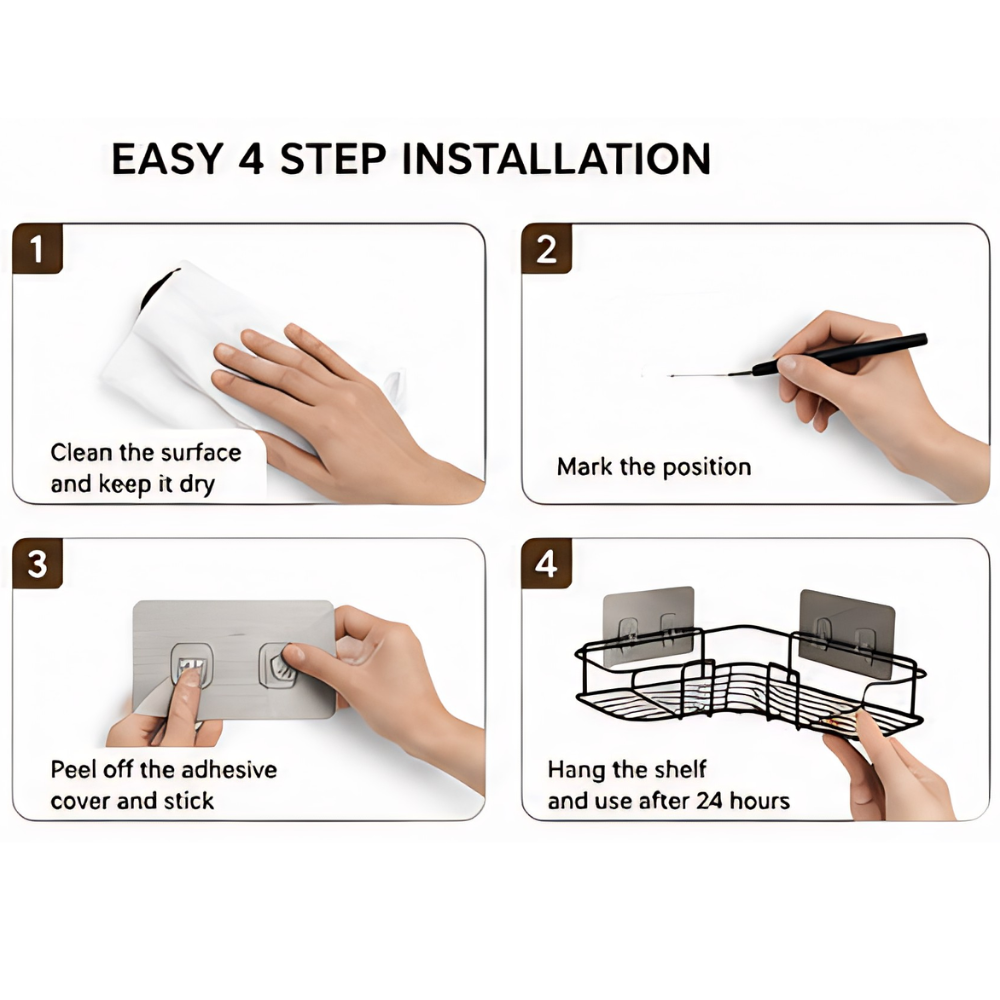 EASY 4 STEP INSTALLATION

1

Clean the surface and keep it dry

2

Mark the position

3

Peel off the adhesive cover and stick

4

Hang the shelf and use after 24 hours